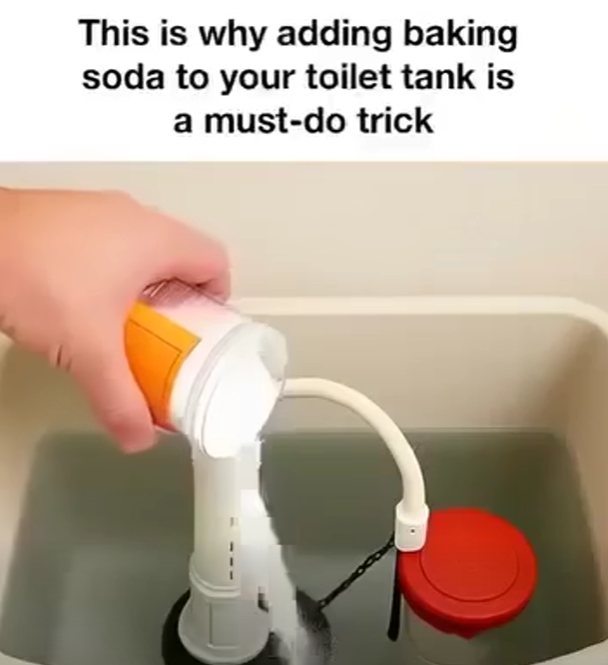 This is why adding baking soda to your toilet tank is a must-do trick